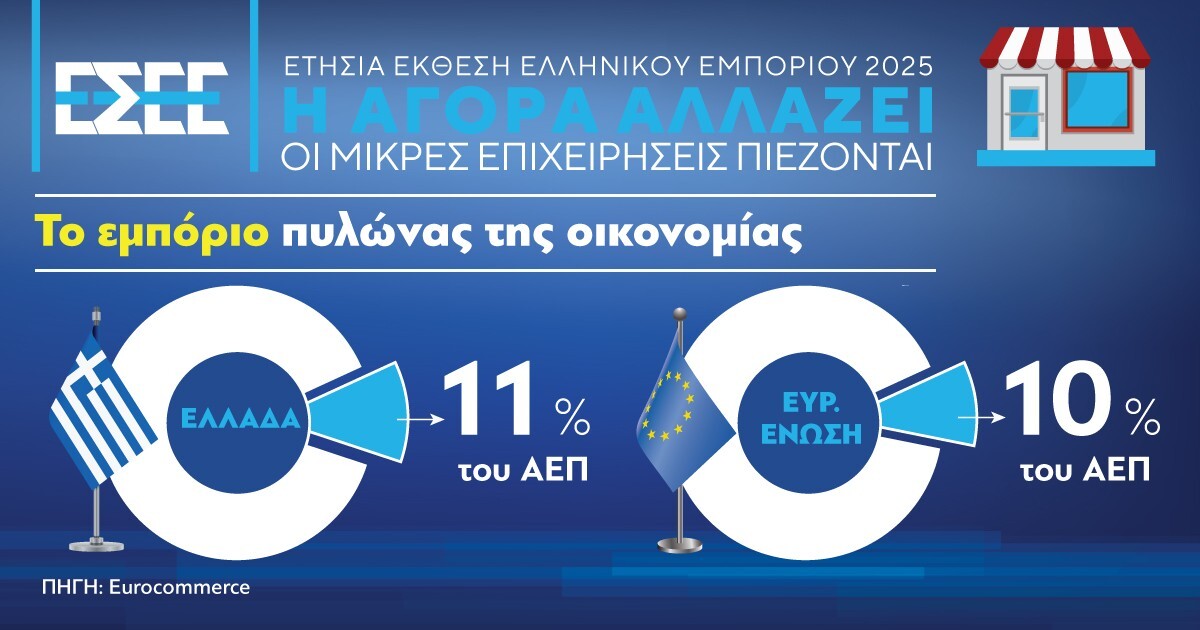 ΕΣΕΕ

ΕΤΗΣΙΑ ΕΚΘΕΣΗ ΕΛΛΗΝΙΚΟΥ ΕΜΠΟΡΙΟΥ 2025
Η ΑΓΟΡΑ ΑΛΛΑΖΕΙ
ΟΙ ΜΙΚΡΕΣ ΕΠΙΧΕΙΡΗΣΕΙΣ ΠΙΕΖΟΝΤΑΙ

Το εμπόριο πυλώνας της οικονομίας

ΕΛΛΑΔΑ

11 %
του ΑΕΠ

ΕΥΡ. ΕΝΩΣΗ

10 %
του ΑΕΠ

ΠΗΓΗ: Eurocommerce