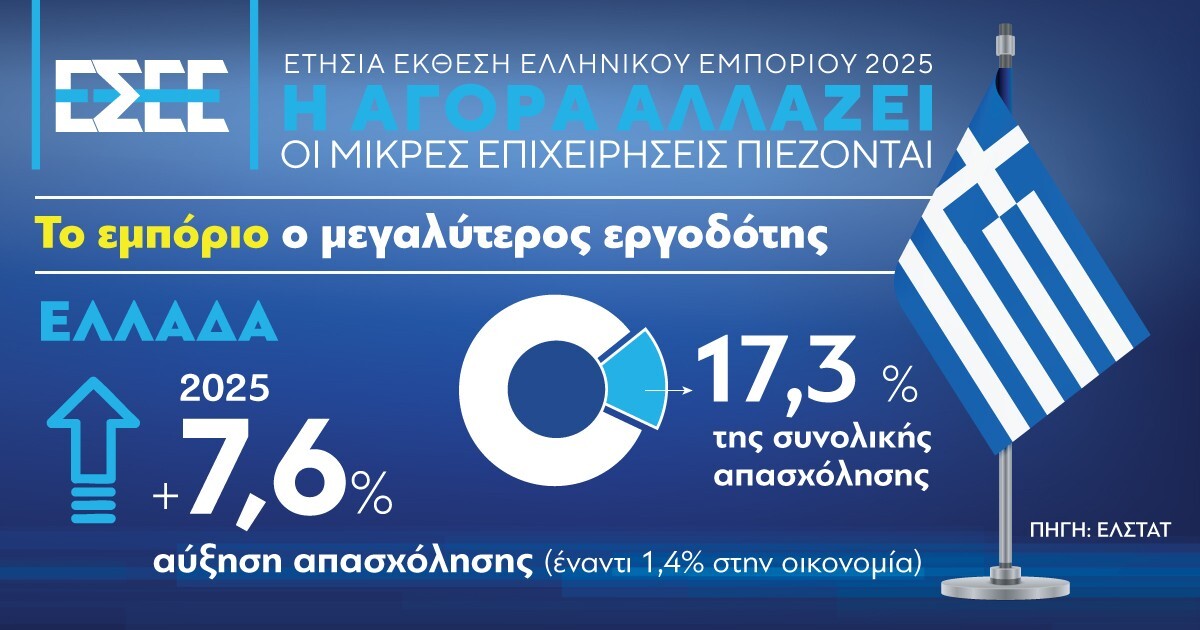 ΕΣΕΕ

ΕΤΗΣΙΑ ΕΚΘΕΣΗ ΕΛΛΗΝΙΚΟΥ ΕΜΠΟΡΙΟΥ 2025
Η ΑΓΟΡΑ ΑΛΛΑΖΕΙ
ΟΙ ΜΙΚΡΕΣ ΕΠΙΧΕΙΡΗΣΕΙΣ ΠΙΕΖΟΝΤΑΙ

Το εμπόριο ο μεγαλύτερος εργοδότης

ΕΛΛΑΔΑ

2025
+7,6%
αύξηση απασχόλησης (έναντι 1,4% στην οικονομία)

17,3 %
της συνολικής απασχόλησης

ΠΗΓΗ: ΕΛΣΤΑΤ